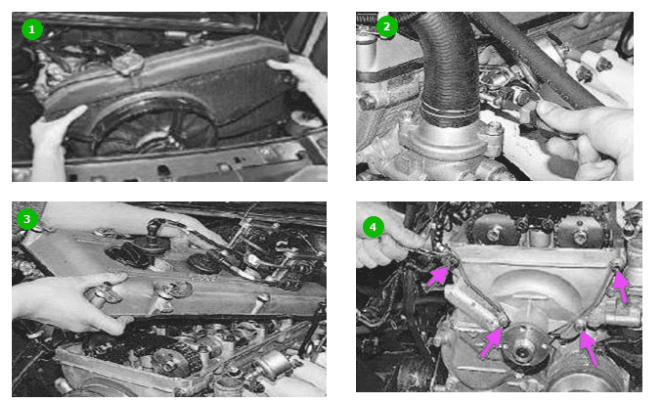 1

2

3

4